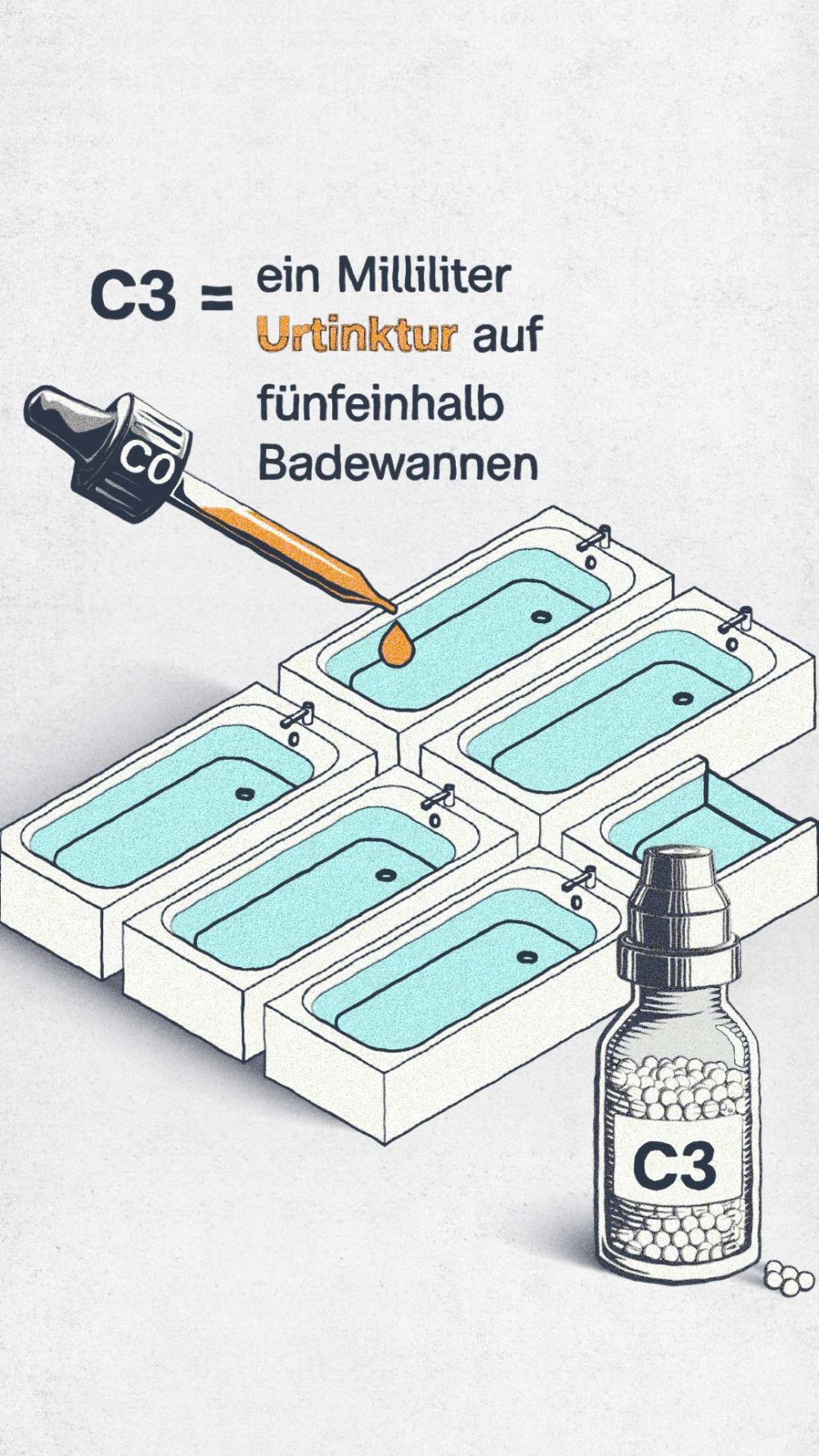 C3 = ein Milliliter Urtinktur auf fünfeinhalb Badewannen

C0

C3